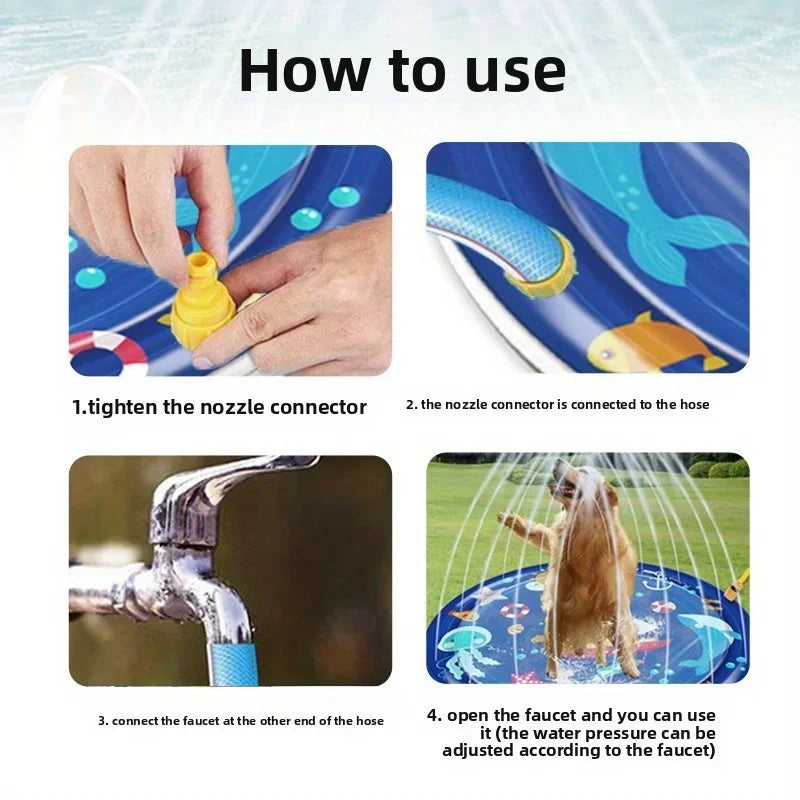 How to use

1.tighten the nozzle connector

2. the nozzle connector is connected to the hose

3. connect the faucet at the other end of the hose

4. open the faucet and you can use it (the water pressure can be adjusted according to the faucet)