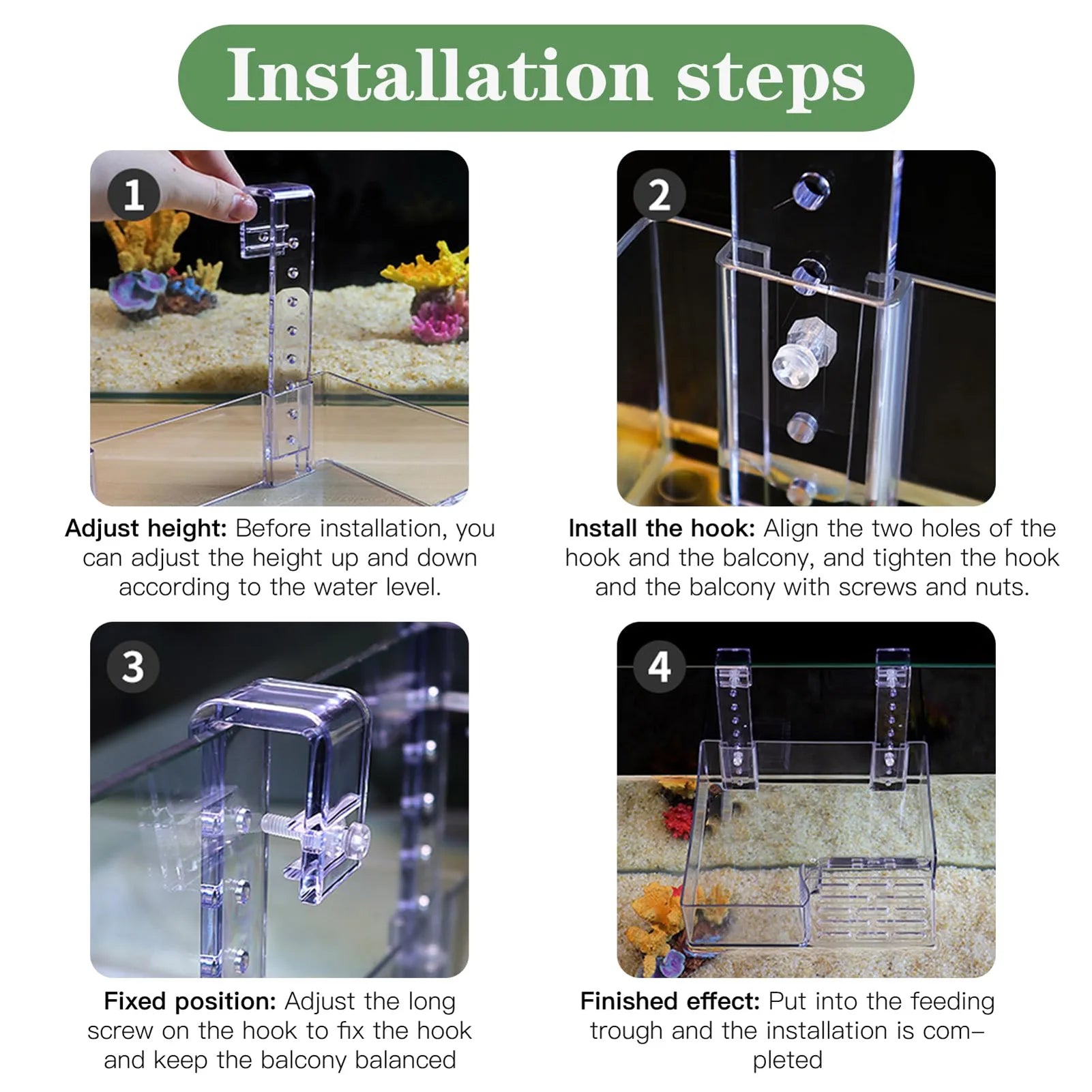 Installation steps

1

Adjust height: Before installation, you can adjust the height up and down according to the water level.

2

Install the hook: Align the two holes of the hook and the balcony, and tighten the hook and the balcony with screws and nuts.

3

Fixed position: Adjust the long screw on the hook to fix the hook and keep the balcony balanced

4

Finished effect: Put into the feeding trough and the installation is completed