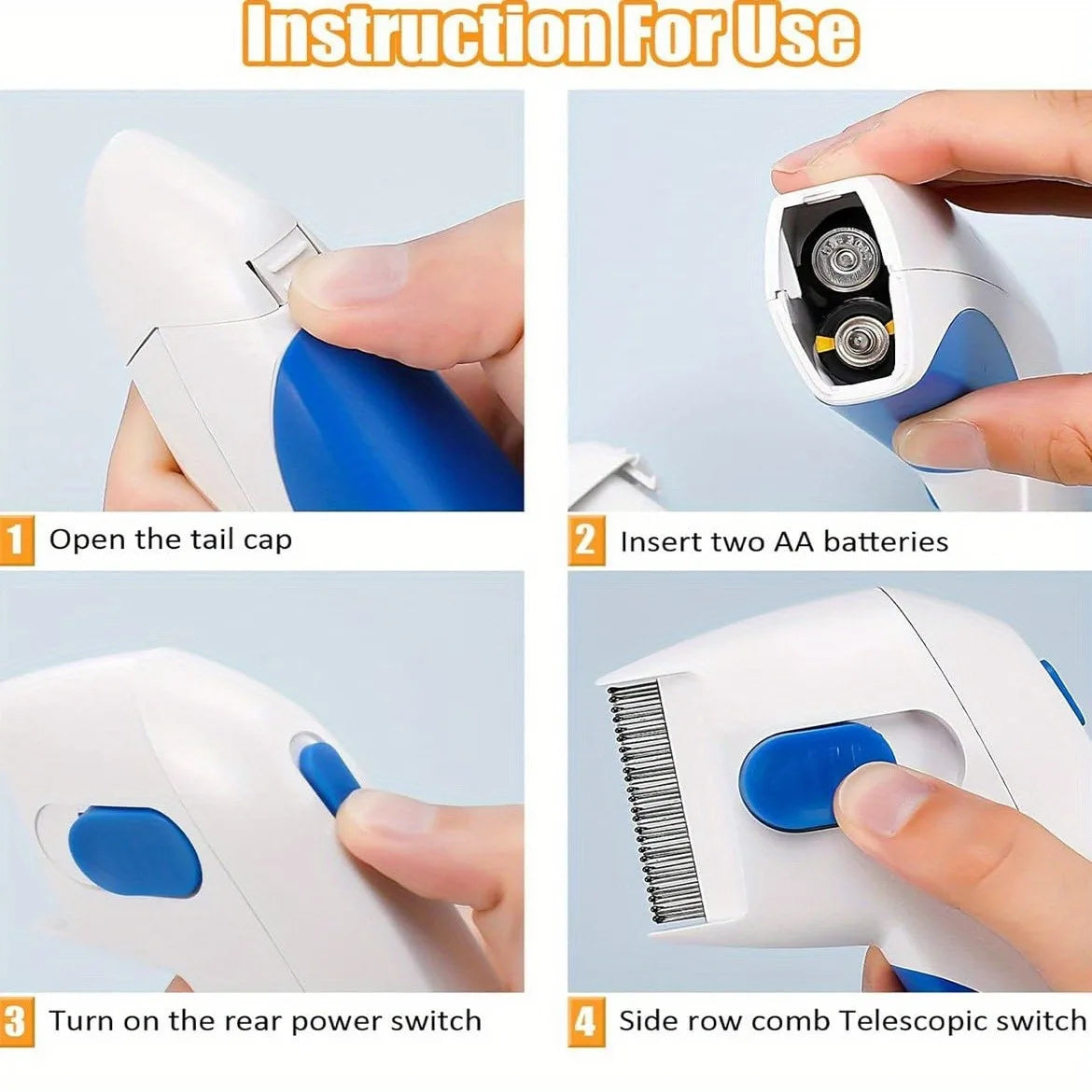 Instruction For Use

1 Open the tail cap

2 Insert two AA batteries

3 Turn on the rear power switch

4 Side row comb Telescopic switch