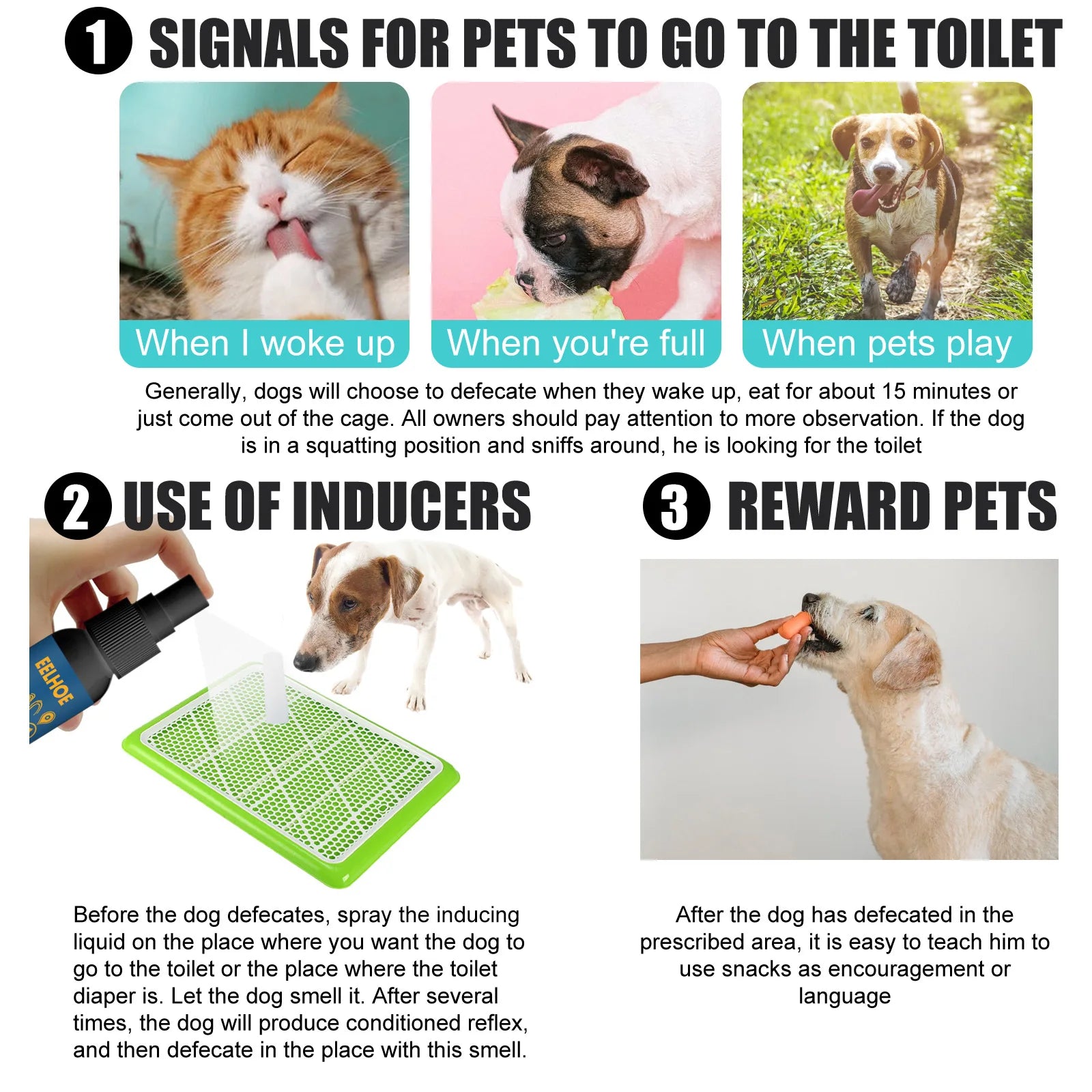 1 SIGNALS FOR PETS TO GO TO THE TOILET

When I woke up

When you're full

When pets play

Generally, dogs will choose to defecate when they wake up, eat for about 15 minutes or just come out of the cage. All owners should pay attention to more observation. If the dog is in a squatting position and sniffs around, he is looking for the toilet

2 USE OF INDUCERS

EELHOE

Before the dog defecates, spray the inducing liquid on the place where you want the dog to go to the toilet or the place where the toilet diaper is. Let the dog smell it. After several times, the dog will produce conditioned reflex, and then defecate in the place with this smell.

3 REWARD PETS

After the dog has defecated in the prescribed area, it is easy to teach him to use snacks as encouragement or language