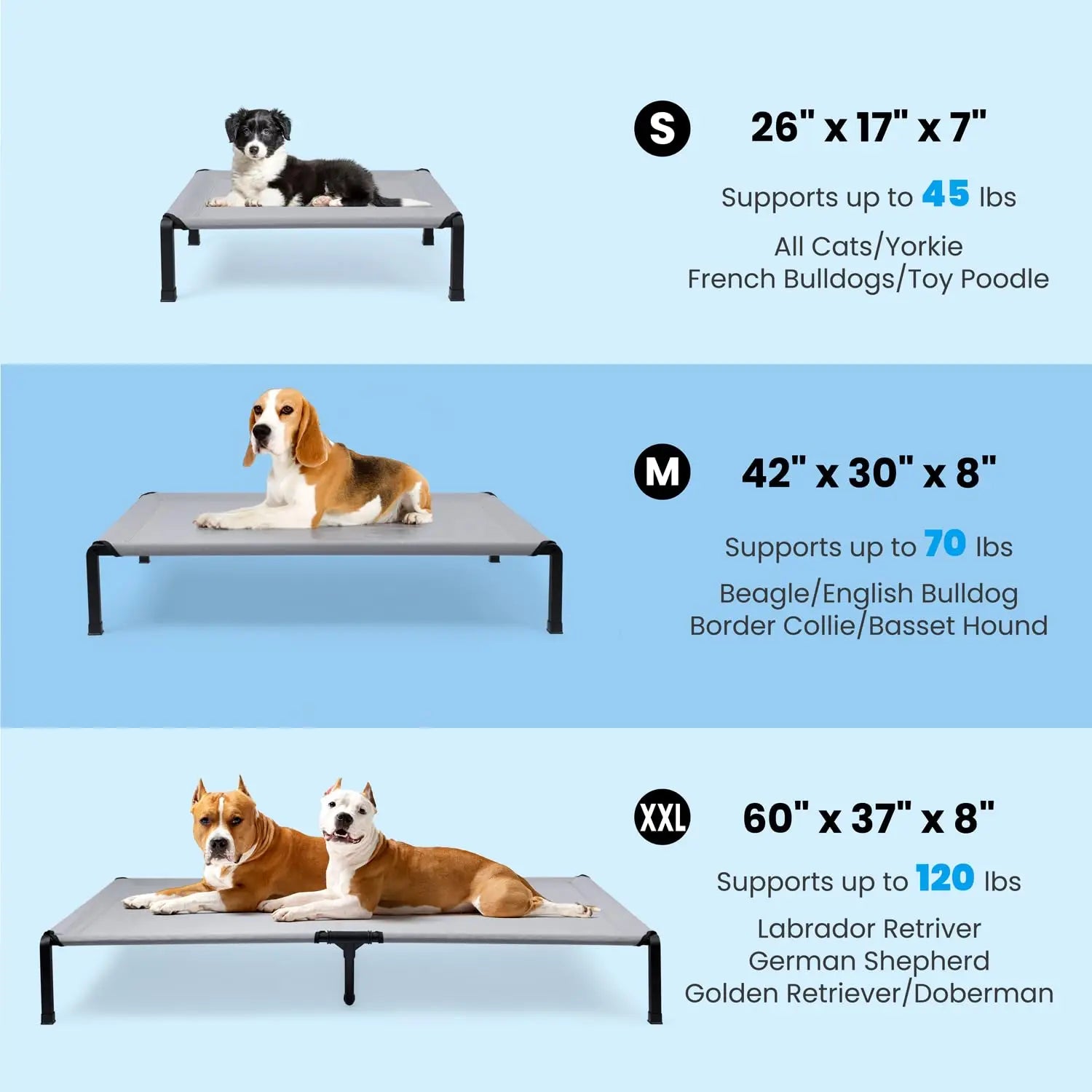 S 26" x 17" x 7"

Supports up to 45 lbs

All Cats/Yorkie
French Bulldogs/Toy Poodle

M 42" x 30" x 8"

Supports up to 70 lbs

Beagle/English Bulldog
Border Collie/Basset Hound

XXL 60" x 37" x 8"

Supports up to 120 lbs

Labrador Retriver
German Shepherd
Golden Retriever/Doberman