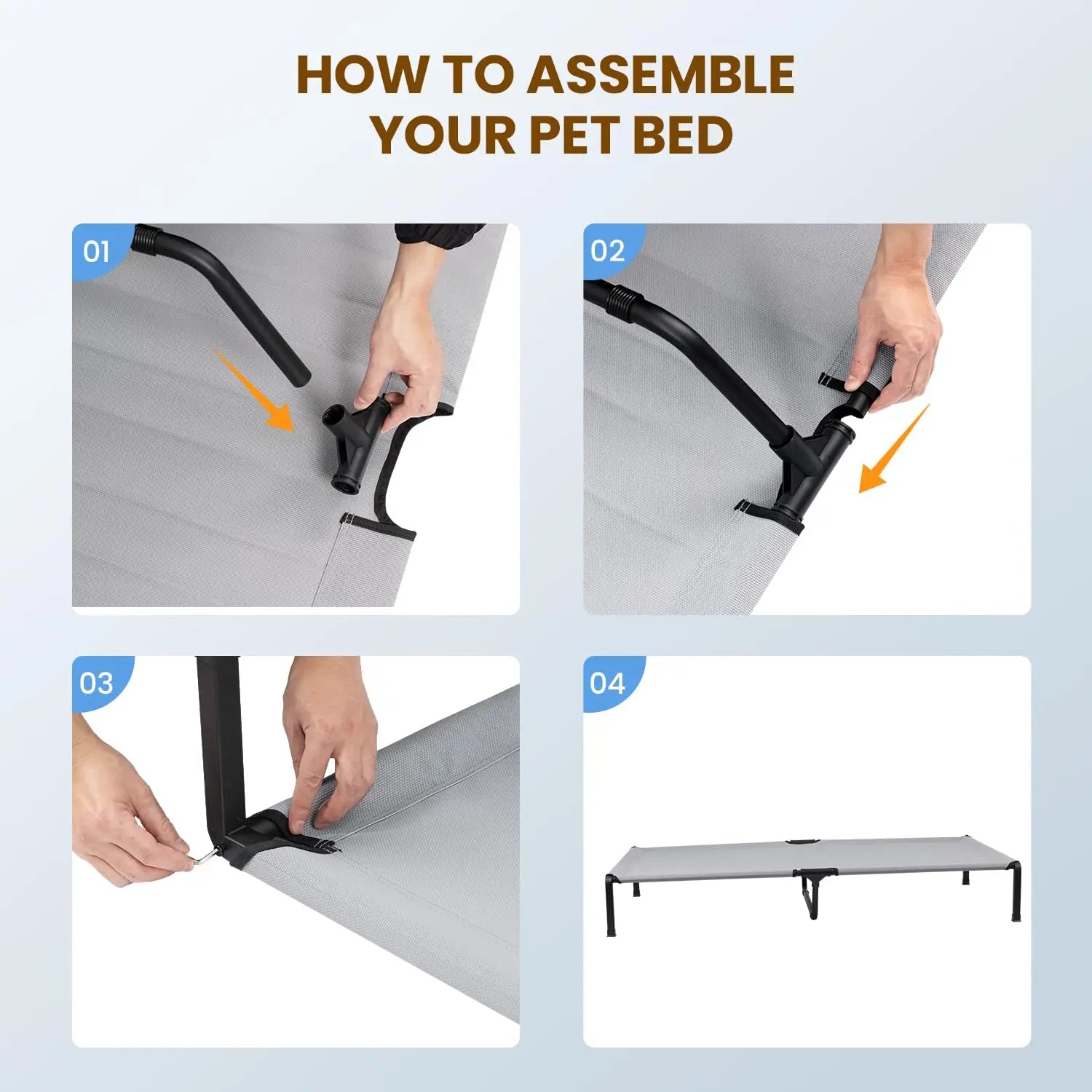 HOW TO ASSEMBLE YOUR PET BED

01

02

03

04