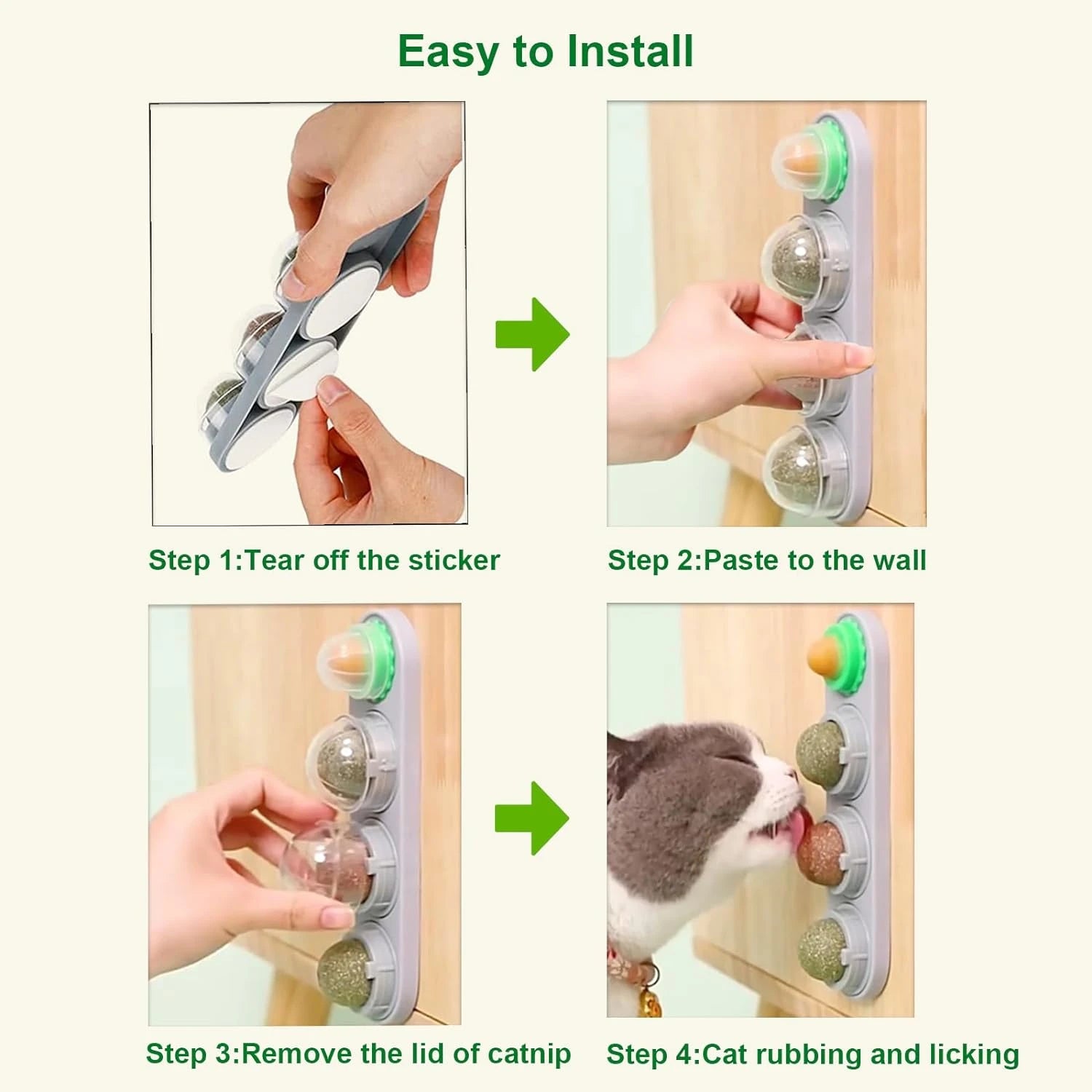 Easy to Install

Step 1:Tear off the sticker

Step 2:Paste to the wall

Step 3:Remove the lid of catnip

Step 4:Cat rubbing and licking