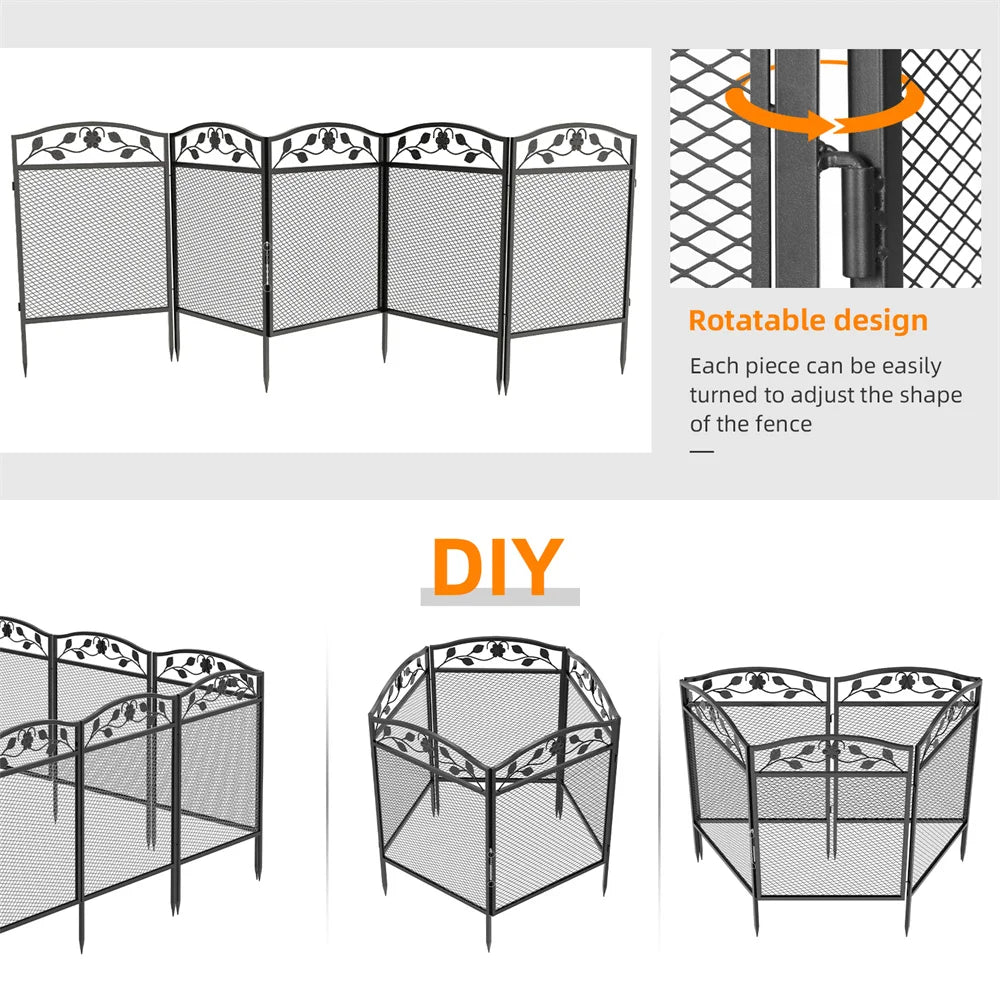 Rotatable design

Each piece can be easily turned to adjust the shape of the fence

DIY