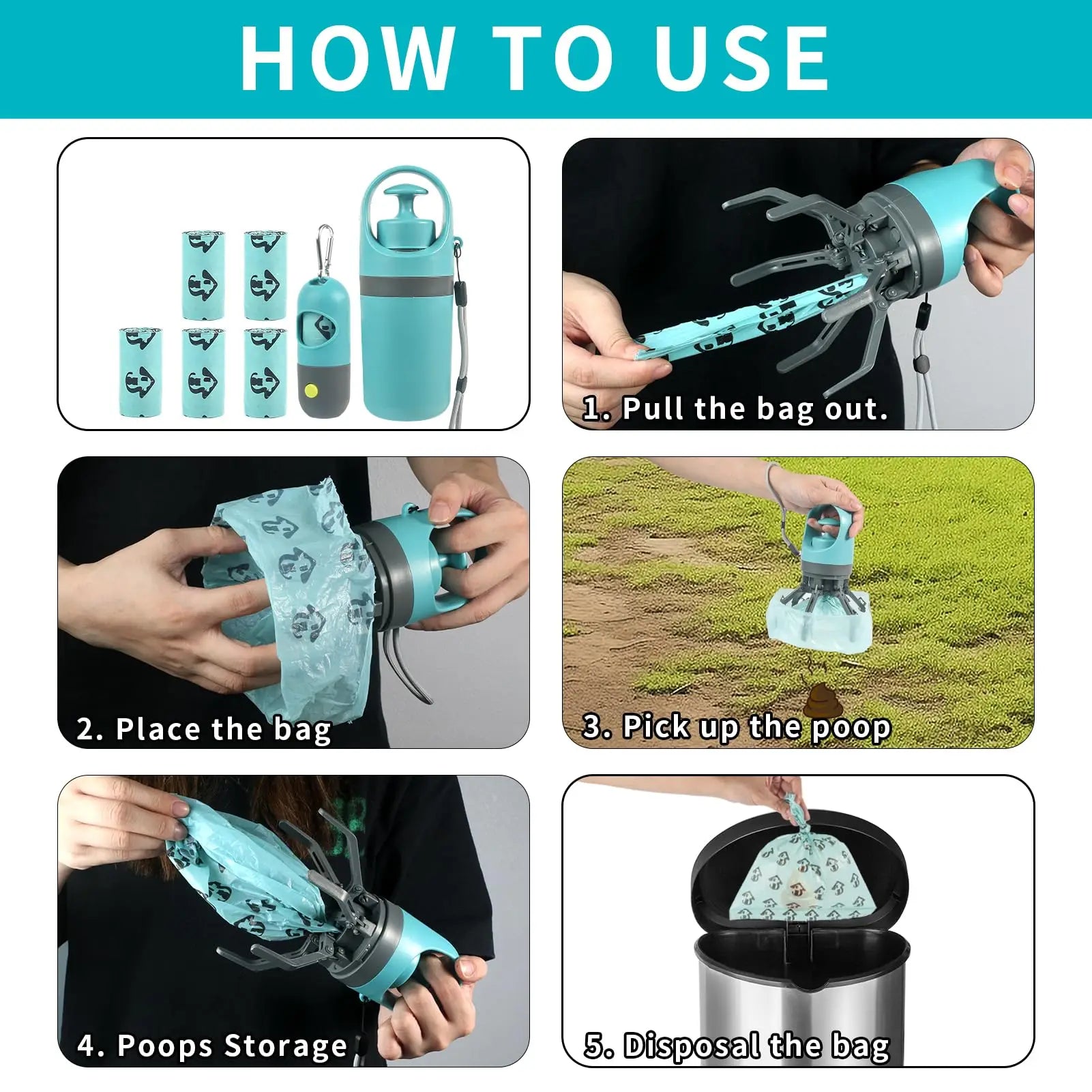 HOW TO USE

1. Pull the bag out.

2. Place the bag

3. Pick up the poop

4. Poops Storage

5. Disposal the bag