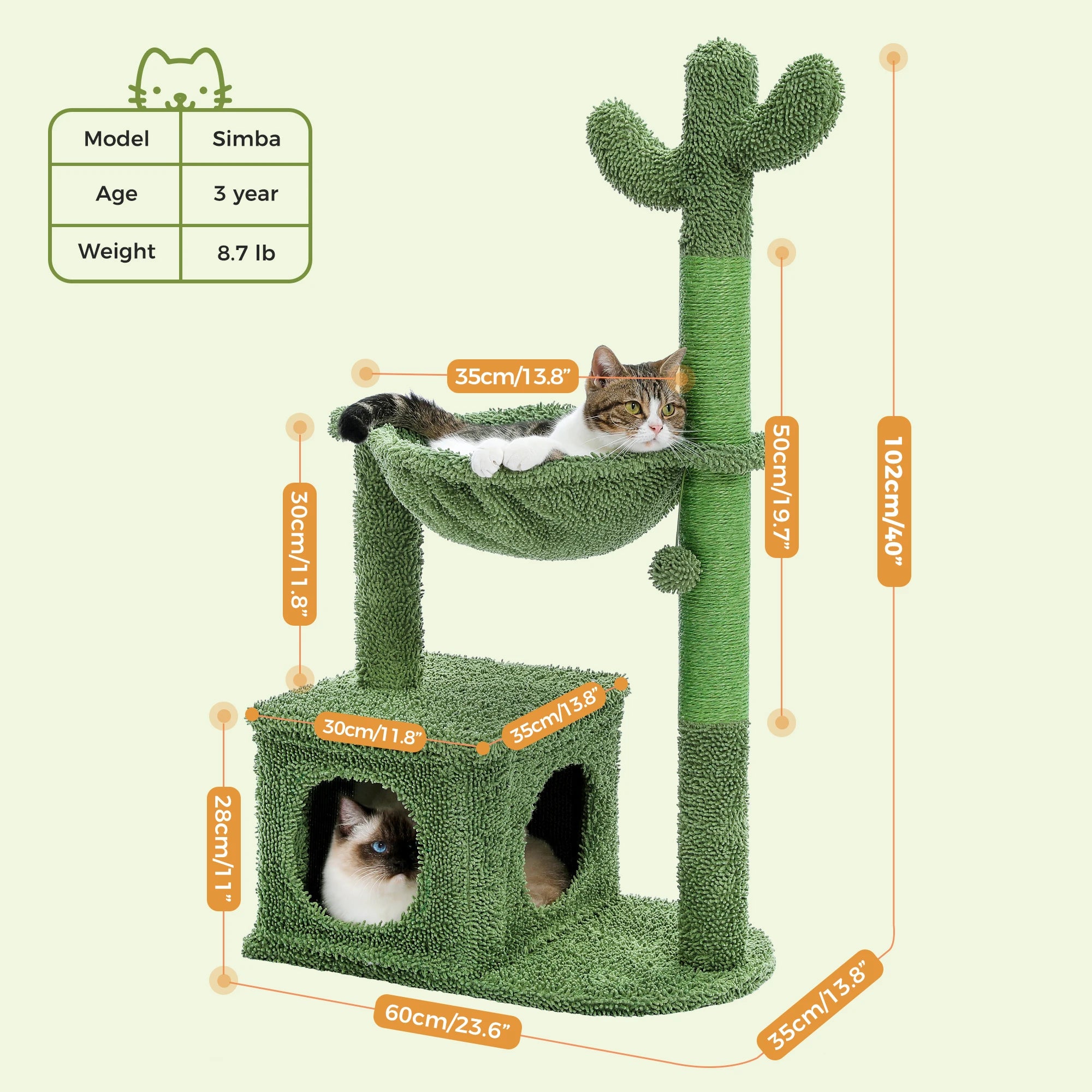 | Model | Simba |
|---|---|
| Age | 3 year |
| Weight | 8.7 lb |

35cm/13.8”

30cm/11.8”

50cm/19.7”

102cm/40”

30cm/11.8”

35cm/13.8”

28cm/11”

60cm/23.6”

35cm/13.8”